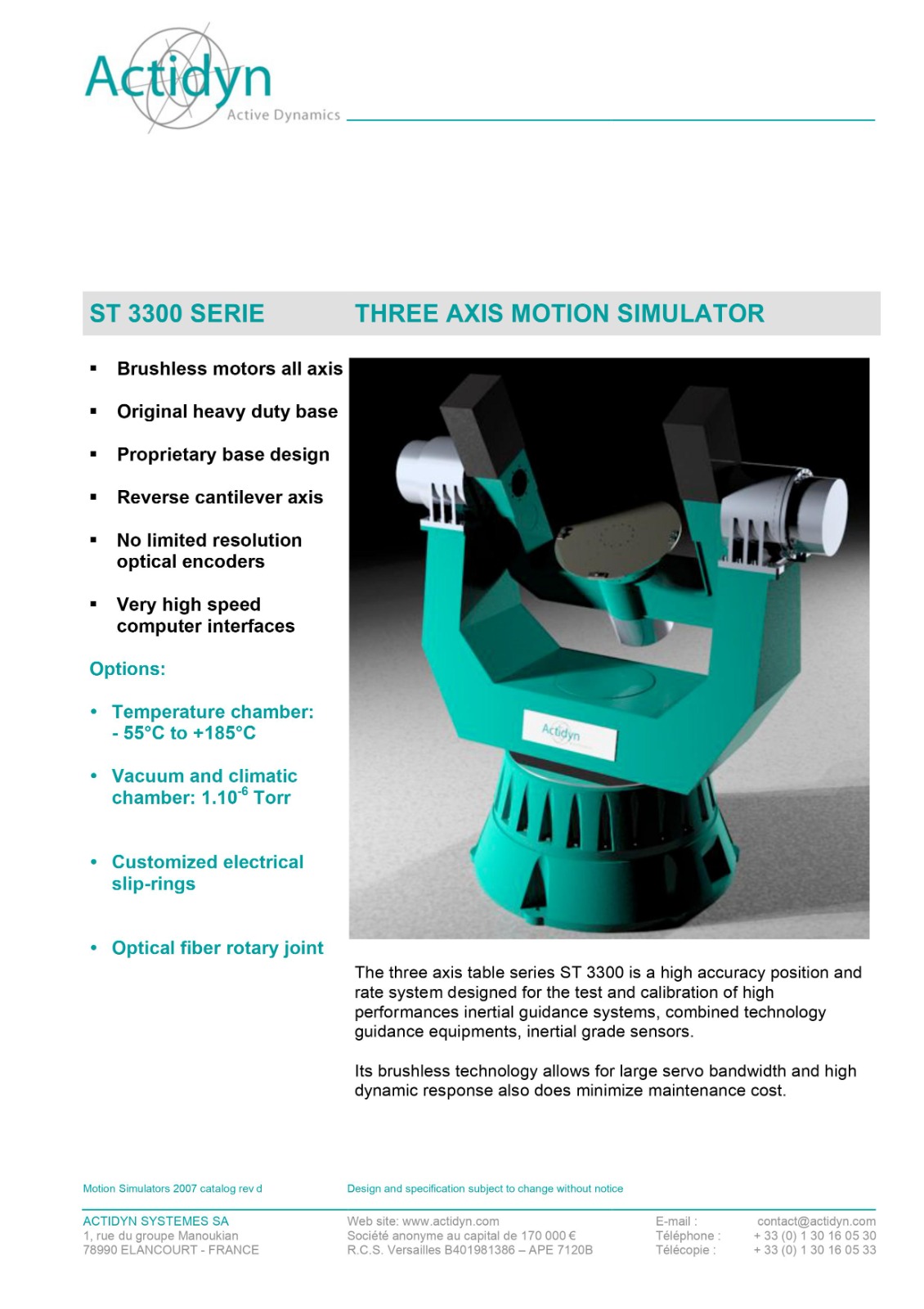 Actidyn
Active Dynamics

ST 3300 SERIE THREE AXIS MOTION SIMULATOR

▪ Brushless motors all axis

▪ Original heavy duty base

▪ Proprietary base design

▪ Reverse cantilever axis

▪ No limited resolution optical encoders

▪ Very high speed computer interfaces

Options:

• Temperature chamber: - 55°C to +185°C

• Vacuum and climatic chamber: $1.10^{-6}$ Torr

• Customized electrical slip-rings

• Optical fiber rotary joint

Actidyn

The three axis table series ST 3300 is a high accuracy position and rate system designed for the test and calibration of high performances inertial guidance systems, combined technology guidance equipments, inertial grade sensors.

Its brushless technology allows for large servo bandwidth and high dynamic response also does minimize maintenance cost.

Motion Simulators 2007 catalog rev d

Design and specification subject to change without notice

ACTIDYN SYSTEMES SA
1, rue du groupe Manoukian
78990 ELANCOURT - FRANCE

Web site: www.actidyn.com
Société anonyme au capital de 170 000 €
R.C.S. Versailles B401981386 – APE 7120B

E-mail : contact@actidyn.com
Téléphone : + 33 (0) 1 30 16 05 30
Télécopie : + 33 (0) 1 30 16 05 33